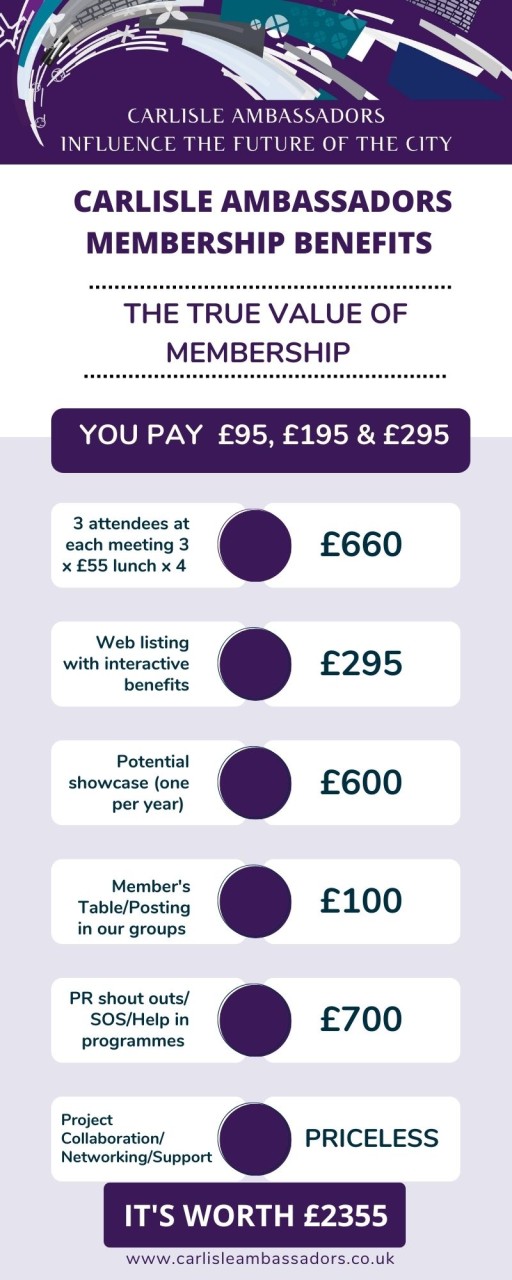 CARLISLE AMBASSADORS
INFLUENCE THE FUTURE OF THE CITY

CARLISLE AMBASSADORS MEMBERSHIP BENEFITS

THE TRUE VALUE OF MEMBERSHIP

YOU PAY £95, £195 & £295

3 attendees at each meeting 3 x £55 lunch x 4

£660

Web listing with interactive benefits

£295

Potential showcase (one per year)

£600

Member's Table/Posting in our groups

£100

PR shout outs/ SOS/Help in programmes

£700

Project Collaboration/ Networking/Support

PRICELESS

IT'S WORTH £2355

www.carlisleambassadors.co.uk